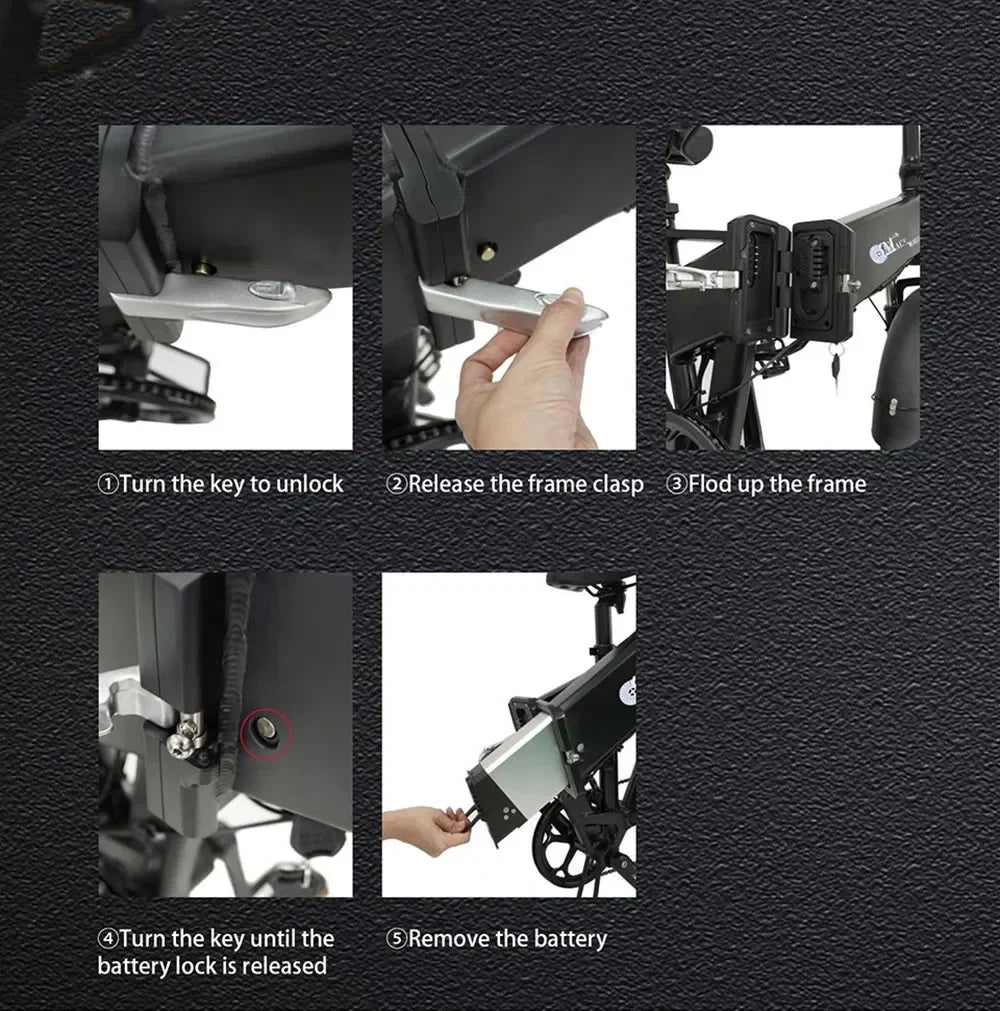 ①Turn the key to unlock

②Release the frame clasp

③Flod up the frame

④Turn the key until the battery lock is released

⑤Remove the battery